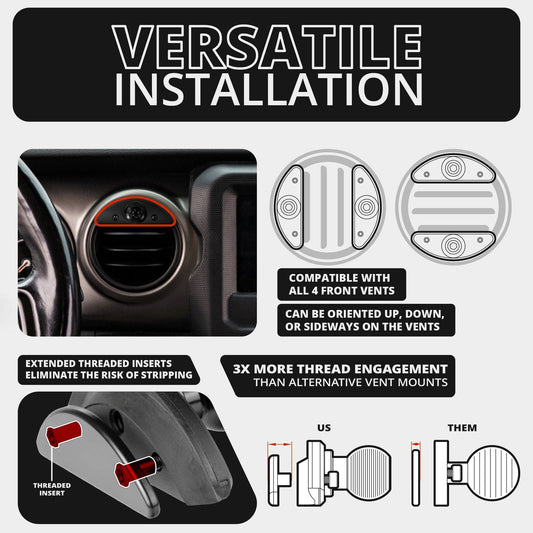 VERSATILE
INSTALLATION

COMPATIBLE WITH
ALL 4 FRONT VENTS

CAN BE ORIENTED UP, DOWN,
OR SIDEWAYS ON THE VENTS

EXTENDED THREADED INSERTS
ELIMINATE THE RISK OF STRIPPING

3X MORE THREAD ENGAGEMENT
THAN ALTERNATIVE VENT MOUNTS

THREADED
INSERT

US

THEM