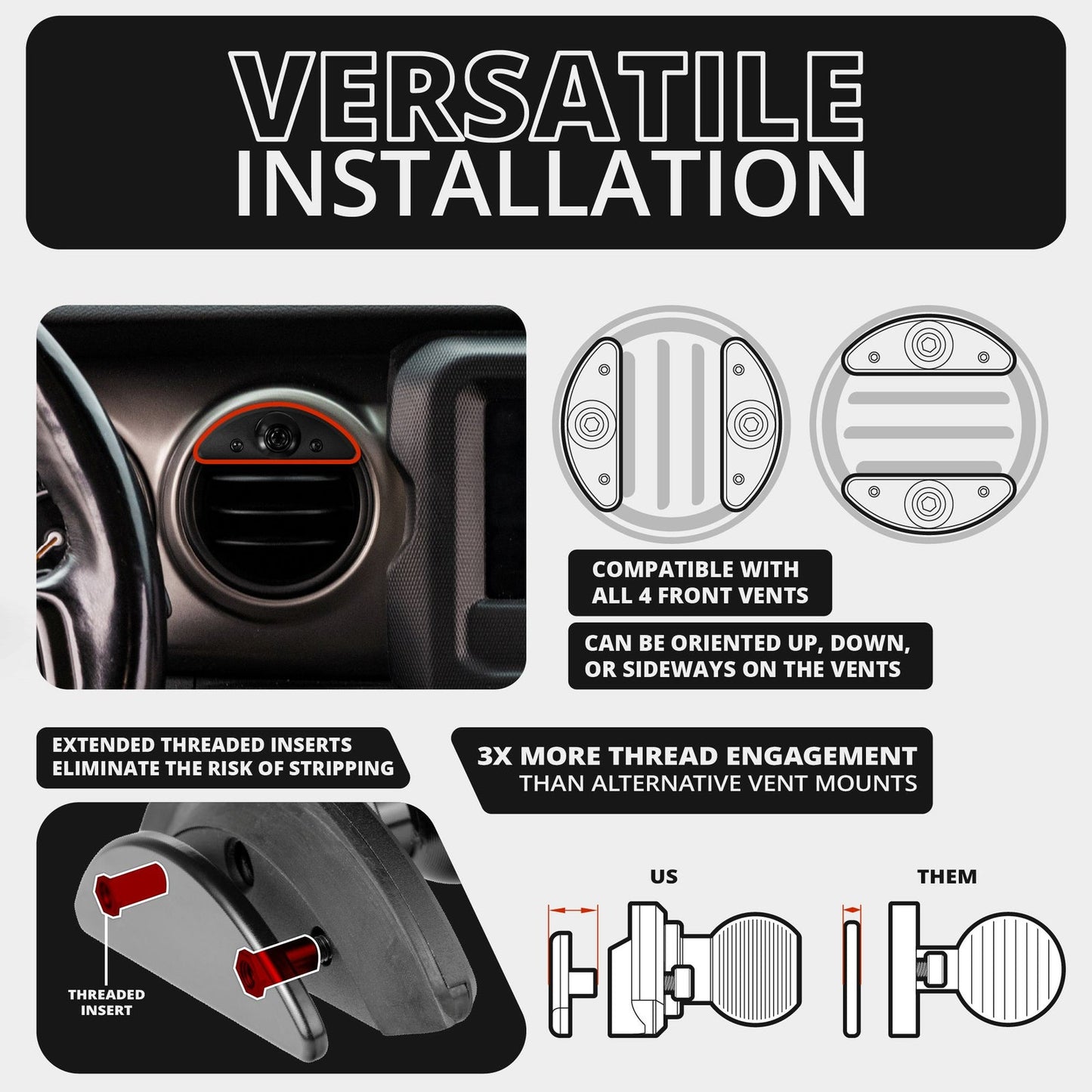 VERSATILE
INSTALLATION

COMPATIBLE WITH ALL 4 FRONT VENTS

CAN BE ORIENTED UP, DOWN, OR SIDEWAYS ON THE VENTS

EXTENDED THREADED INSERTS ELIMINATE THE RISK OF STRIPPING

3X MORE THREAD ENGAGEMENT
THAN ALTERNATIVE VENT MOUNTS

THREADED INSERT

US

THEM